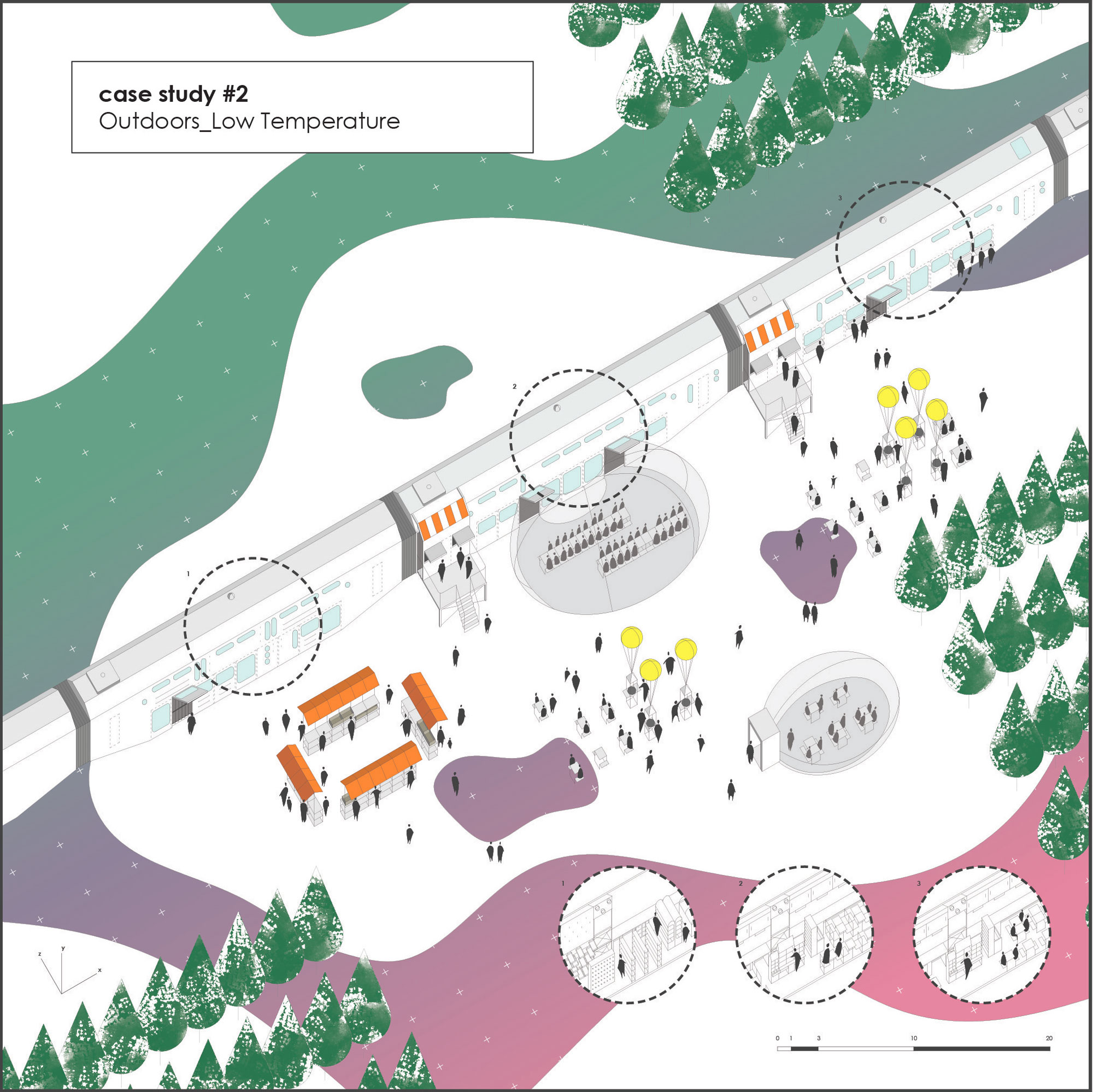 case study #2
Outdoors_Low Temperature

3

2

1

1

2

3

z y x

0 1 3 10 20