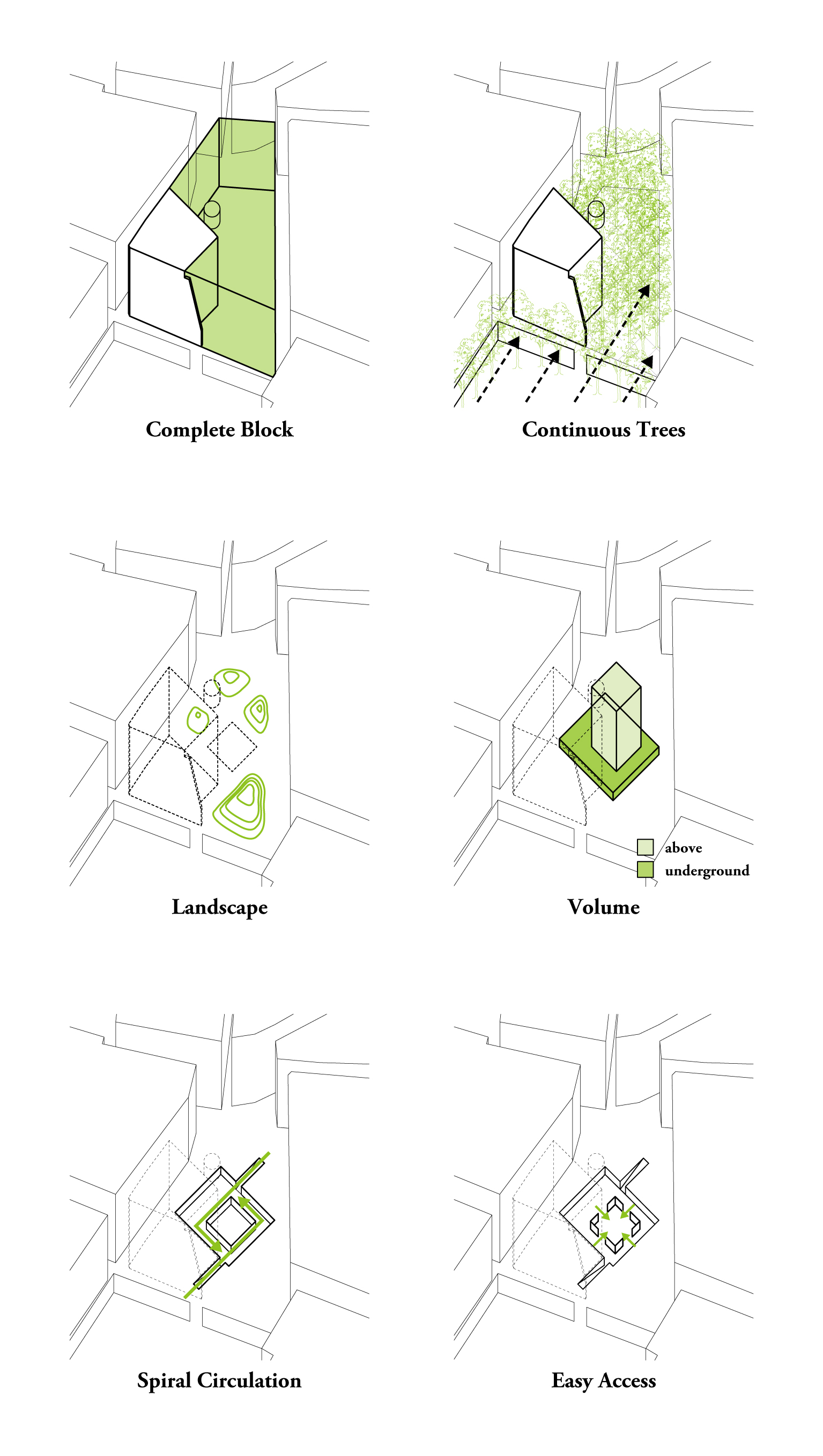 Complete Block

Continuous Trees

Landscape

above
underground

Volume

Spiral Circulation

Easy Access