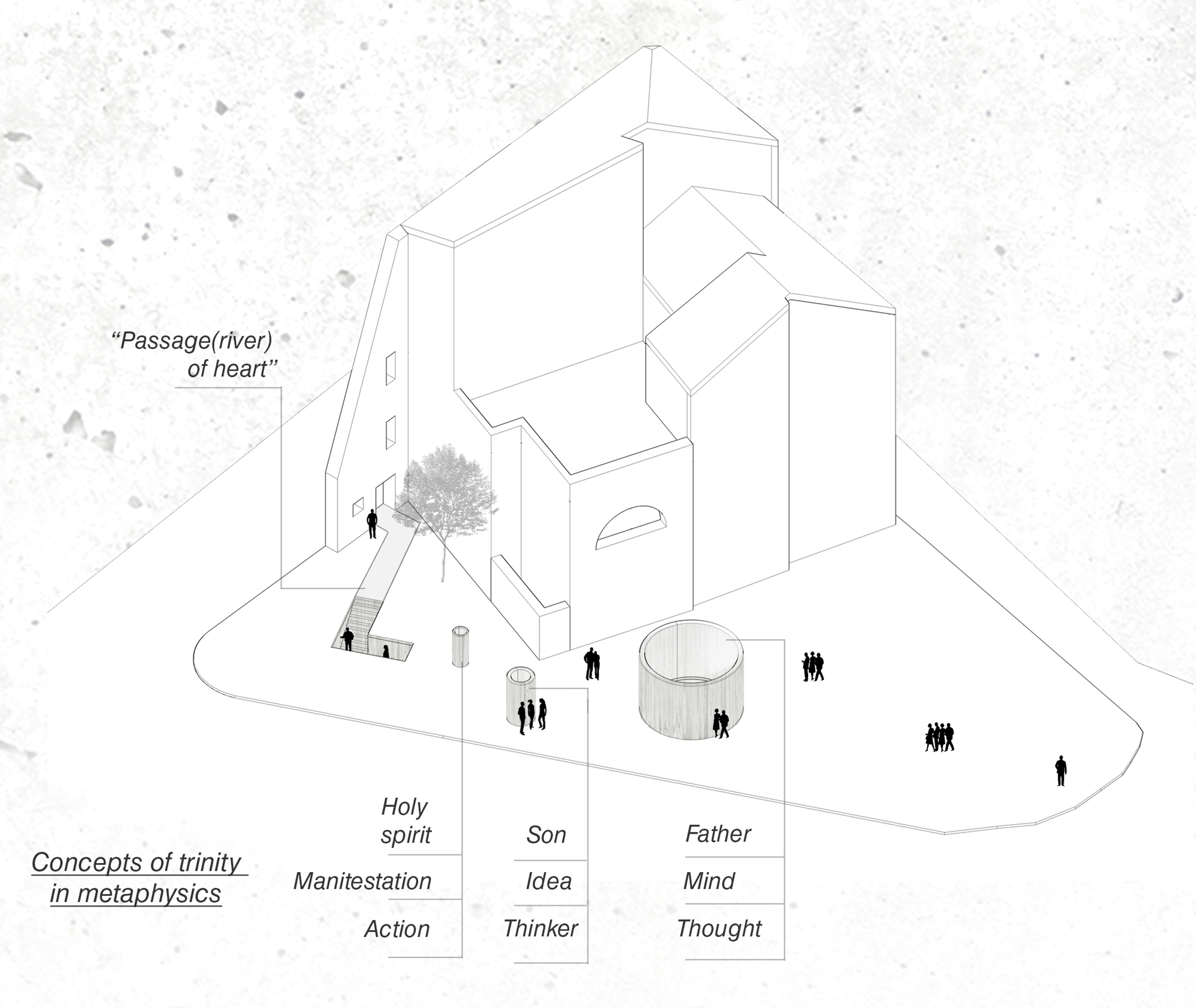 "Passage(river) of heart"

Concepts of trinity in metaphysics

Holy spirit

Manitestation

Action

Son

Idea

Thinker

Father

Mind

Thought